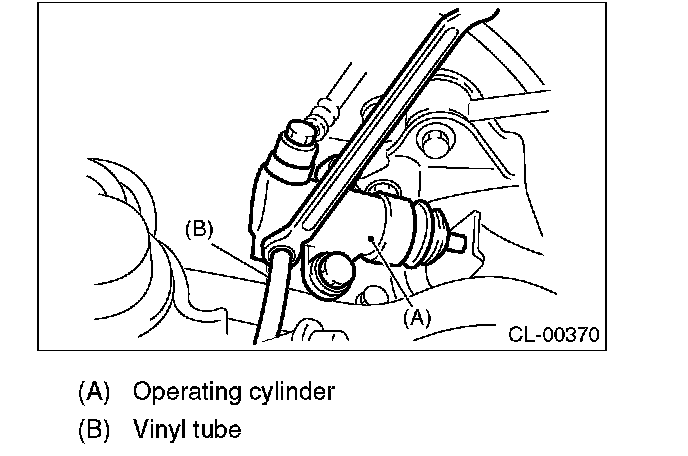 (B)

(A)

CL-00370

(A) Operating cylinder
(B) Vinyl tube