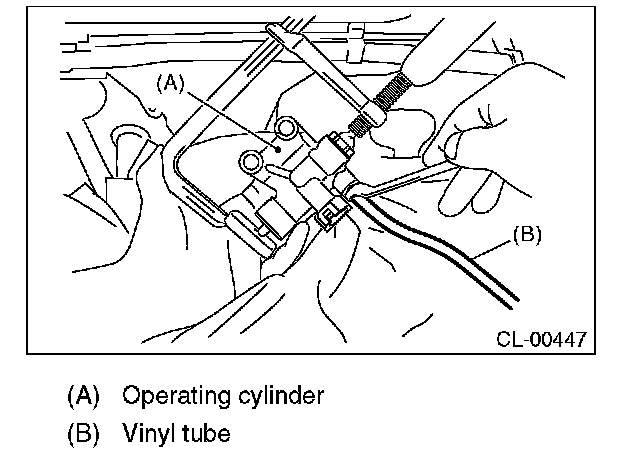 (A)

(B)

CL-00447

(A) Operating cylinder

(B) Vinyl tube