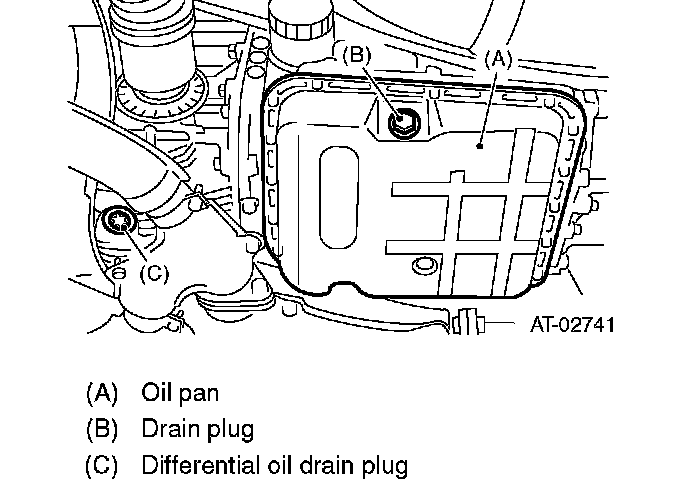 (B)
(A)
(C)
AT-02741

(A) Oil pan
(B) Drain plug
(C) Differential oil drain plug