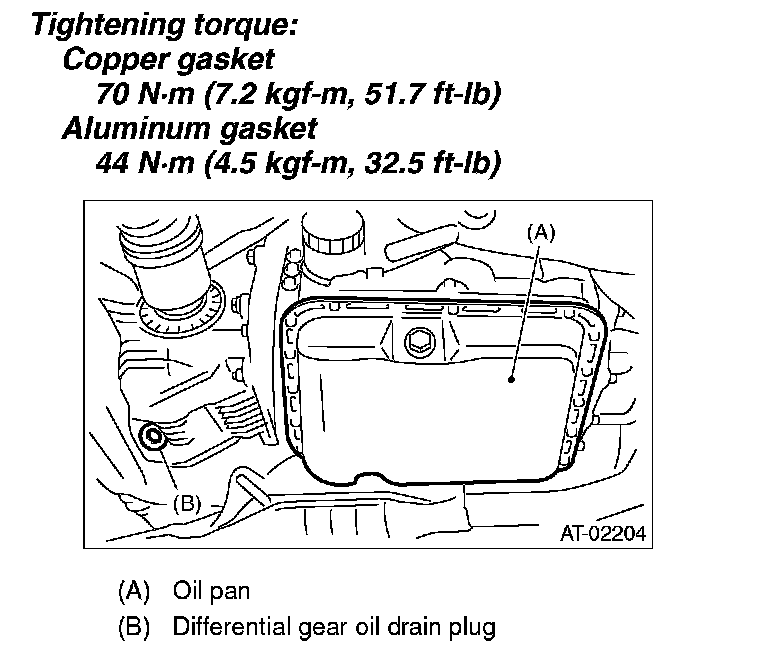 Tightening torque:
Copper gasket
70 N·m (7.2 kgf-m, 51.7 ft-lb)
Aluminum gasket
44 N·m (4.5 kgf-m, 32.5 ft-lb)

(A)

(B)

AT-02204

(A) Oil pan
(B) Differential gear oil drain plug