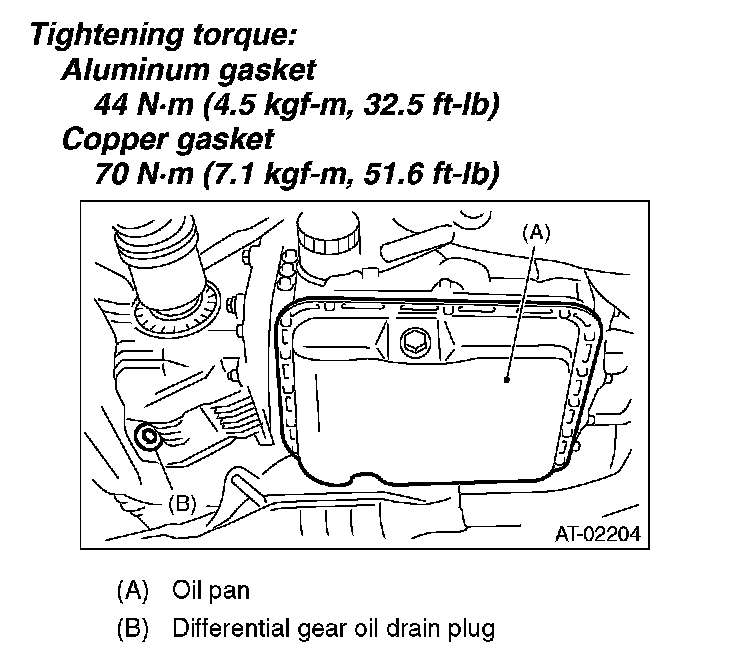 Tightening torque:
Aluminum gasket
44 N·m (4.5 kgf-m, 32.5 ft-lb)
Copper gasket
70 N·m (7.1 kgf-m, 51.6 ft-lb)

(A)

(B)

AT-02204

(A) Oil pan
(B) Differential gear oil drain plug