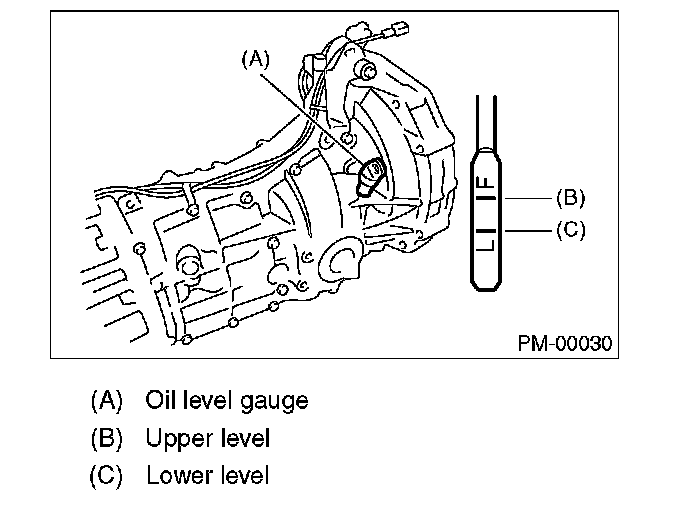 (A)

F

L

(B)

(C)

PM-00030

(A) Oil level gauge

(B) Upper level

(C) Lower level