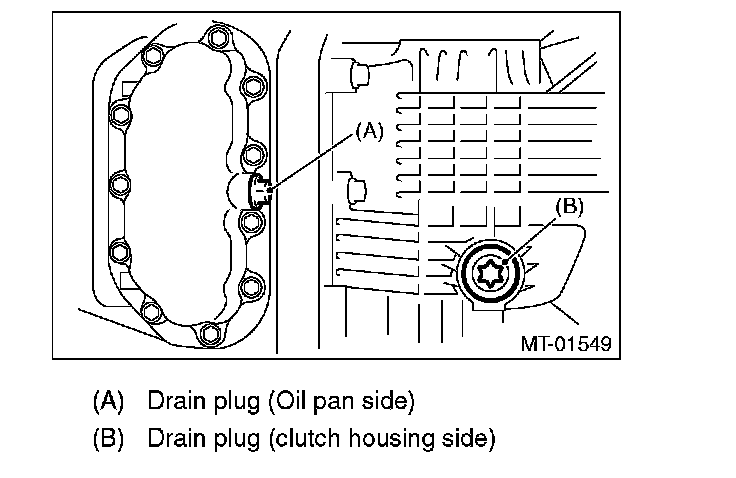 (A)

(B)

MT-01549

(A) Drain plug (Oil pan side)

(B) Drain plug (clutch housing side)