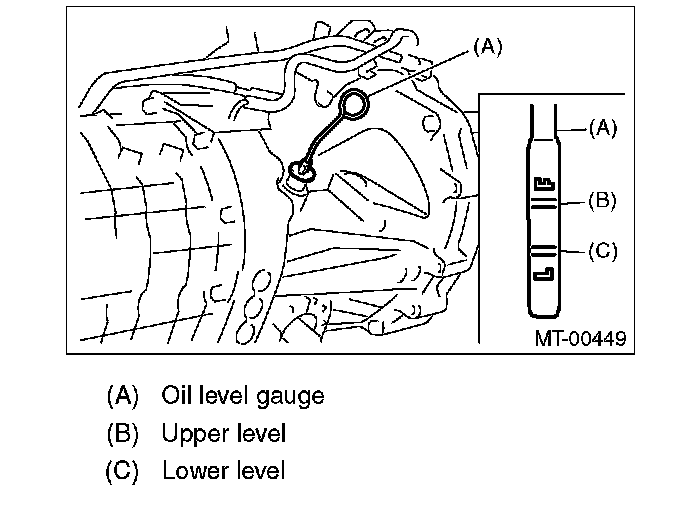 (A)

(A)

F

(B)

(C)

L

MT-00449

(A) Oil level gauge

(B) Upper level

(C) Lower level