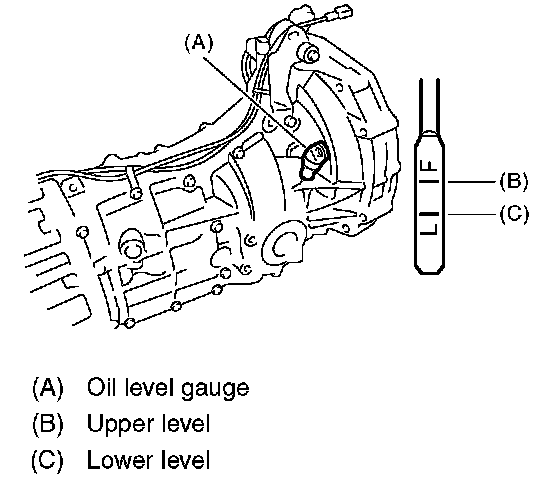 (A)

F
L

(B)
(C)

(A) Oil level gauge
(B) Upper level
(C) Lower level