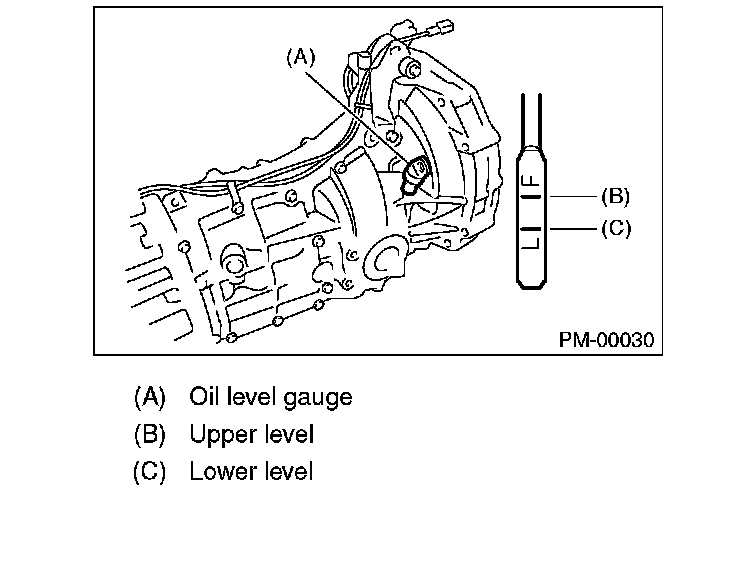 (A)

F

L

(B)

(C)

PM-00030

(A) Oil level gauge
(B) Upper level
(C) Lower level