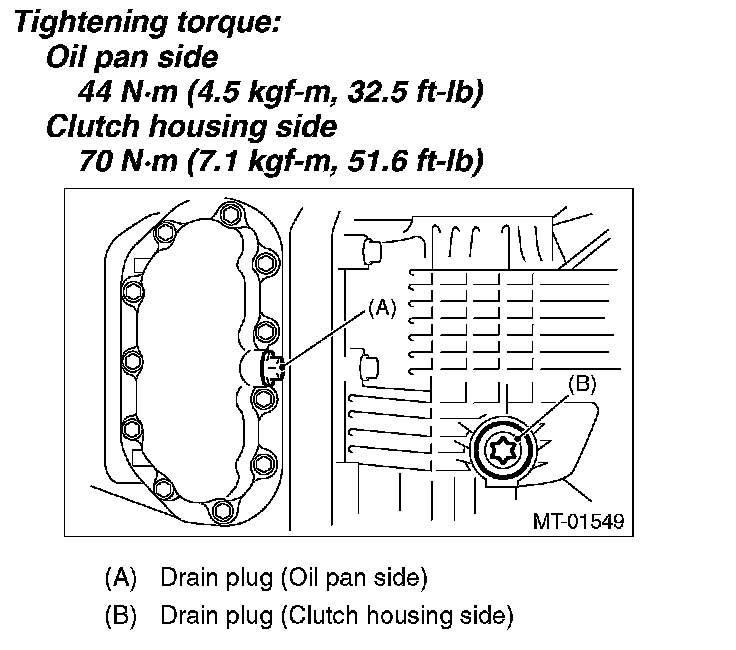 Tightening torque:
Oil pan side
44 N·m (4.5 kgf-m, 32.5 ft-lb)
Clutch housing side
70 N·m (7.1 kgf-m, 51.6 ft-lb)

(A)

(B)

MT-01549

(A) Drain plug (Oil pan side)
(B) Drain plug (Clutch housing side)