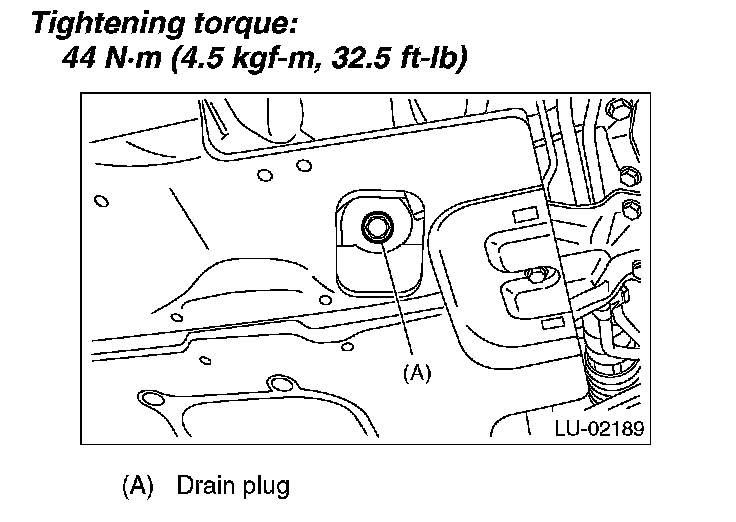 Tightening torque:
44 N·m (4.5 kgf-m, 32.5 ft-lb)

(A)

LU-02189

(A) Drain plug