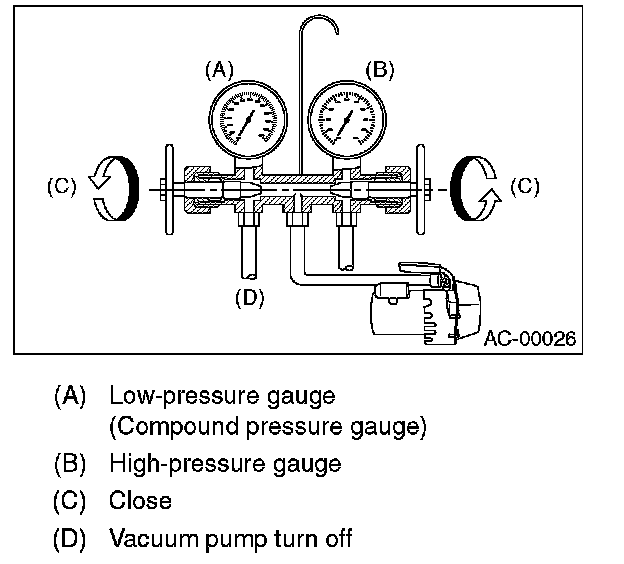 (A)

(B)

(C)

(C)

(D)

AC-00026

(A) Low-pressure gauge (Compound pressure gauge)

(B) High-pressure gauge

(C) Close

(D) Vacuum pump turn off