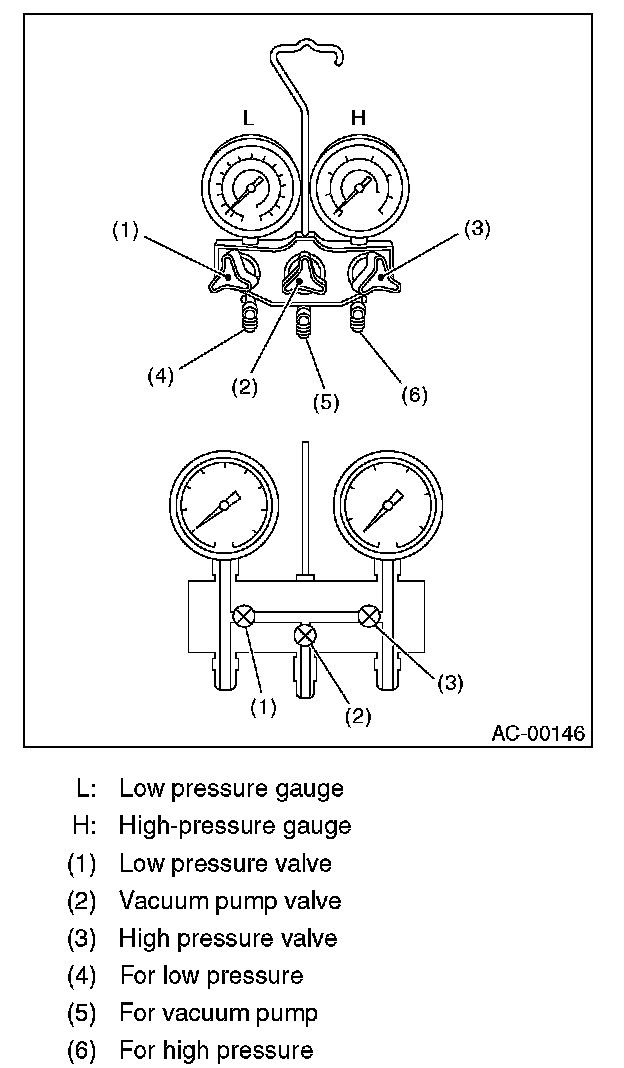 L
H
(1)
(3)
(4)
(2)
(5)
(6)
(1)
(2)
(3)
AC-00146

L: Low pressure gauge
H: High-pressure gauge
(1) Low pressure valve
(2) Vacuum pump valve
(3) High pressure valve
(4) For low pressure
(5) For vacuum pump
(6) For high pressure