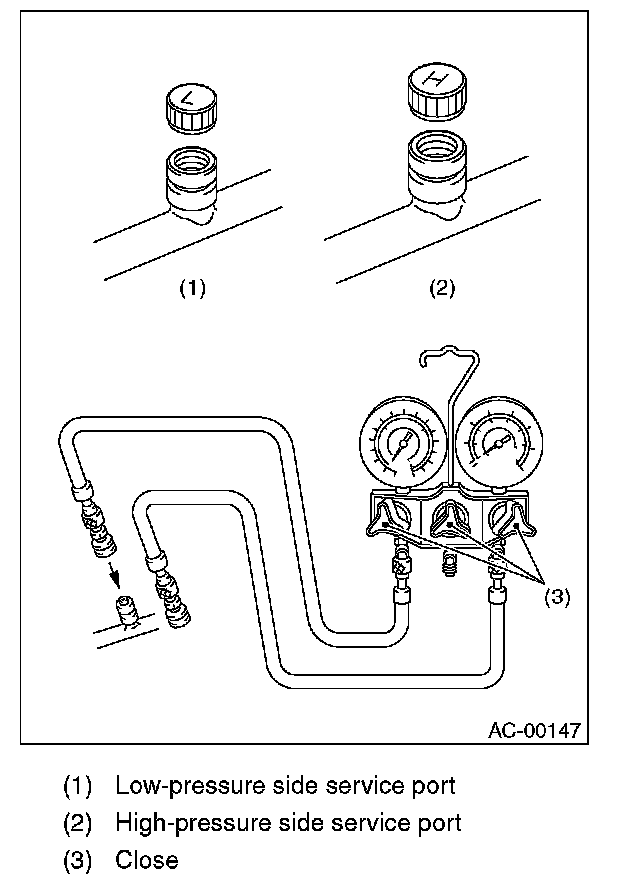 L

H

(1)

(2)

(3)

AC-00147

(1) Low-pressure side service port

(2) High-pressure side service port

(3) Close