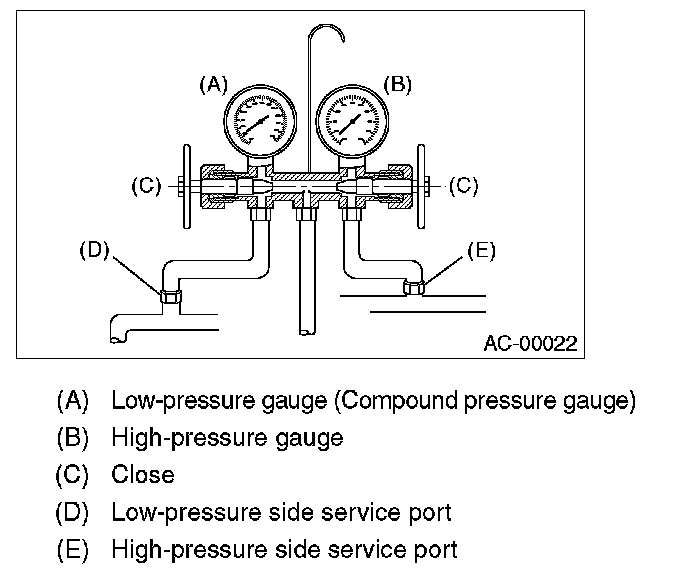 (A)

(B)

(C)

(C)

(D)

(E)

AC-00022

(A) Low-pressure gauge (Compound pressure gauge)

(B) High-pressure gauge

(C) Close

(D) Low-pressure side service port

(E) High-pressure side service port