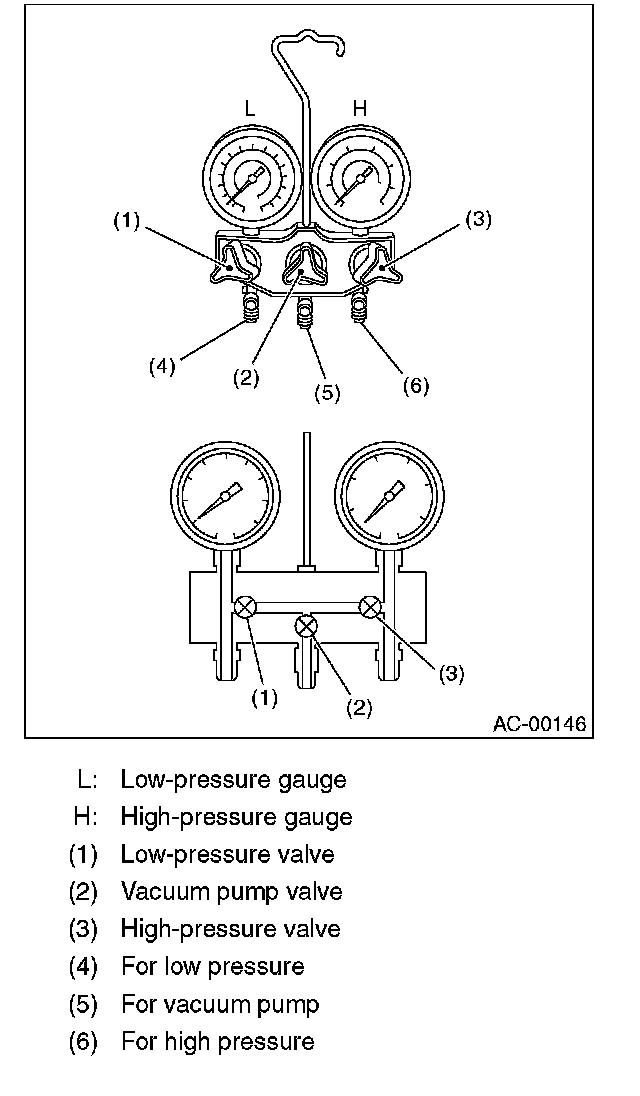 L
H
(1)
(3)
(4)
(2)
(5)
(6)
(1)
(2)
(3)
AC-00146

L: Low-pressure gauge
H: High-pressure gauge
(1) Low-pressure valve
(2) Vacuum pump valve
(3) High-pressure valve
(4) For low pressure
(5) For vacuum pump
(6) For high pressure