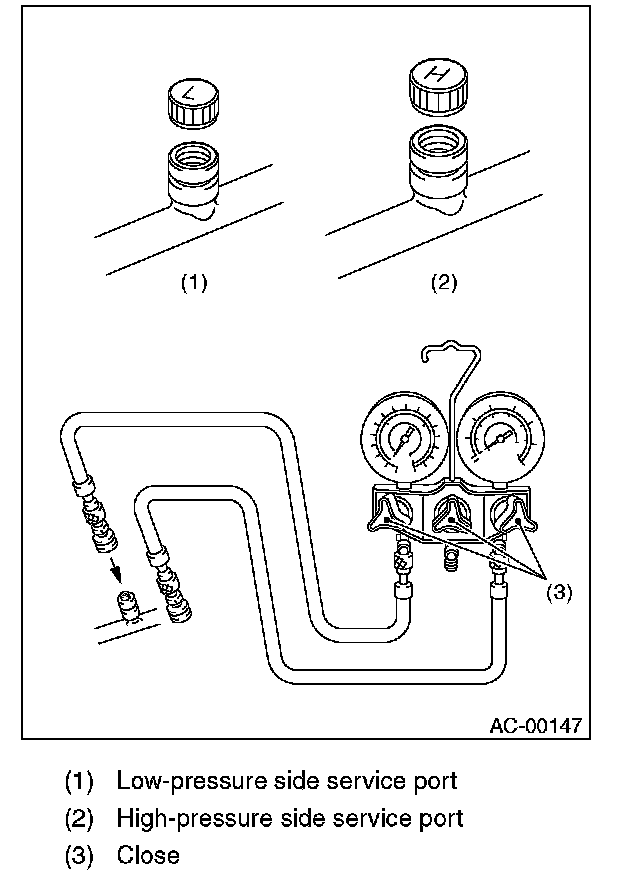 L

H

(1)

(2)

(3)

AC-00147

(1) Low-pressure side service port
(2) High-pressure side service port
(3) Close