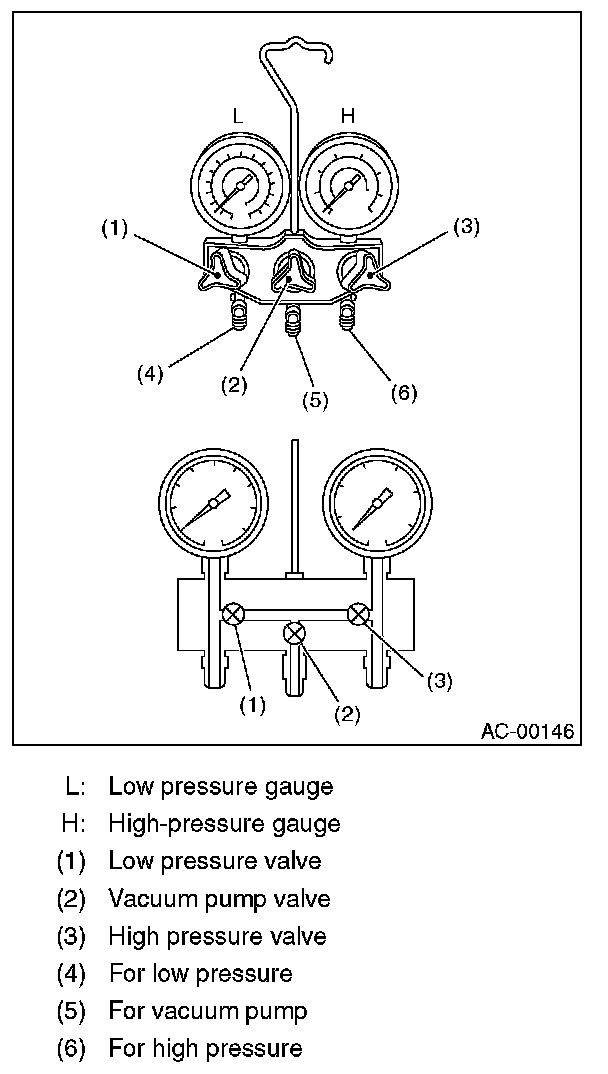 L
H
(1)
(3)
(4)
(2)
(5)
(6)
(1)
(2)
(3)
AC-00146

L: Low pressure gauge
H: High-pressure gauge
(1) Low pressure valve
(2) Vacuum pump valve
(3) High pressure valve
(4) For low pressure
(5) For vacuum pump
(6) For high pressure