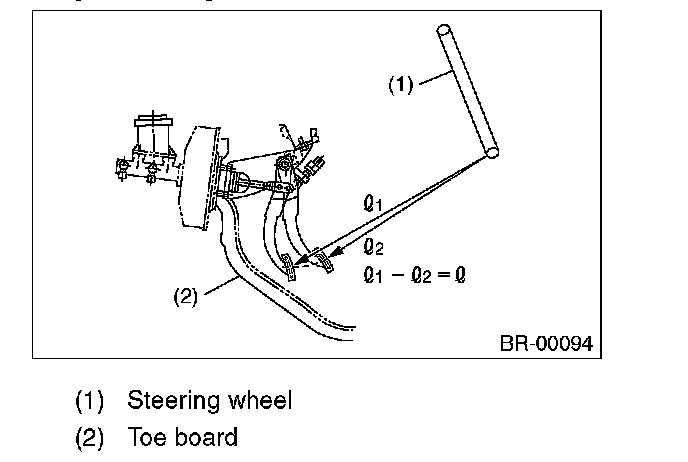 (1)

$\ell_1$

$\ell_2$

$\ell_1 - \ell_2 = \ell$

(2)

BR-00094

(1) Steering wheel

(2) Toe board