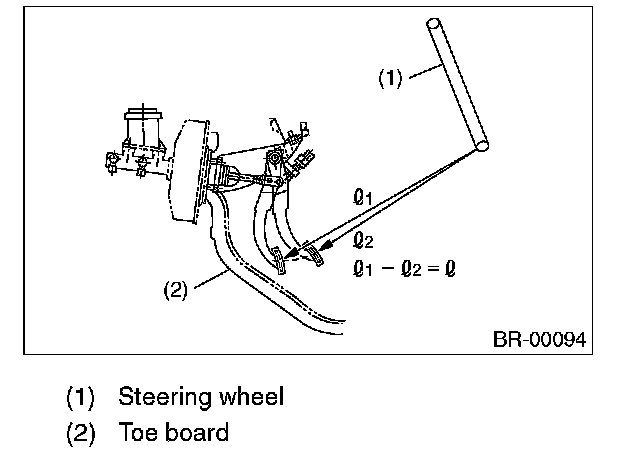 (1)

$\ell_1$

$\ell_2$

$\ell_1 - \ell_2 = \ell$

(2)

BR-00094

(1) Steering wheel
(2) Toe board