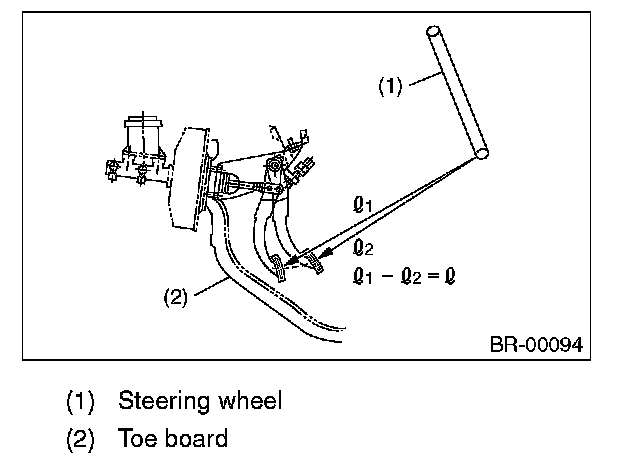 (1)

$\ell_1$

$\ell_2$

$\ell_1 - \ell_2 = \ell$

(2)

BR-00094

(1) Steering wheel

(2) Toe board