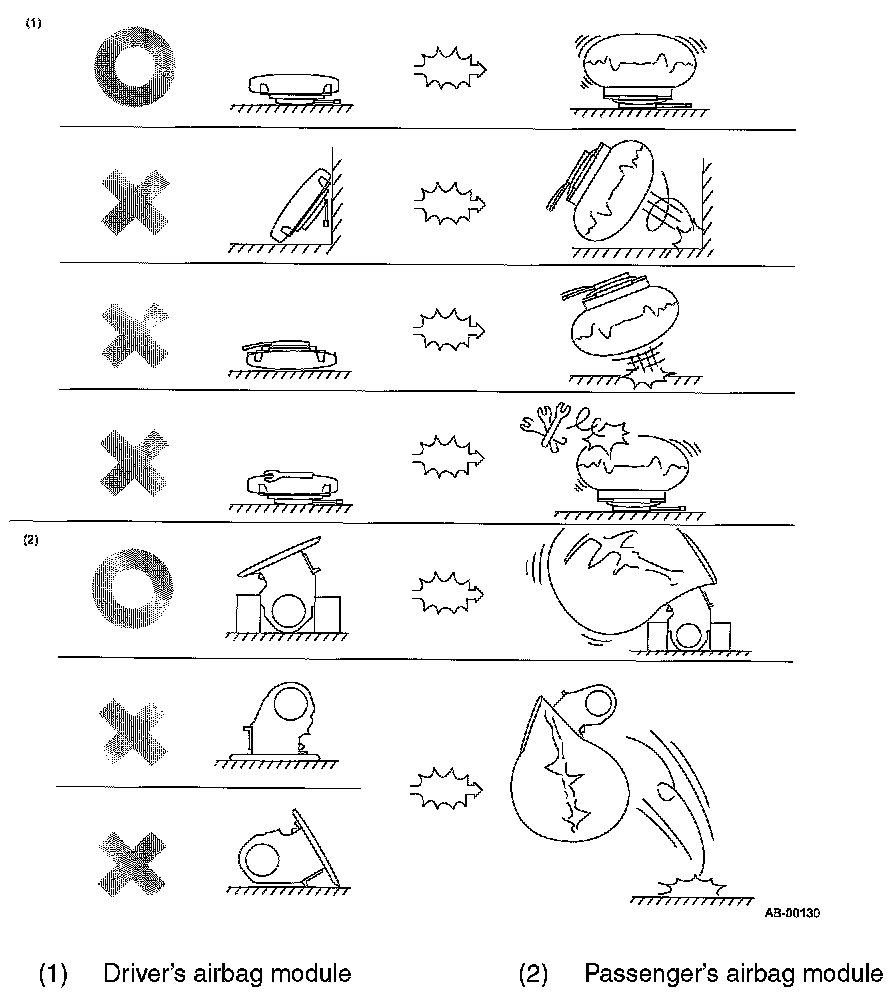 (1)

(2)

AB-00130

(1) Driver's airbag module

(2) Passenger's airbag module