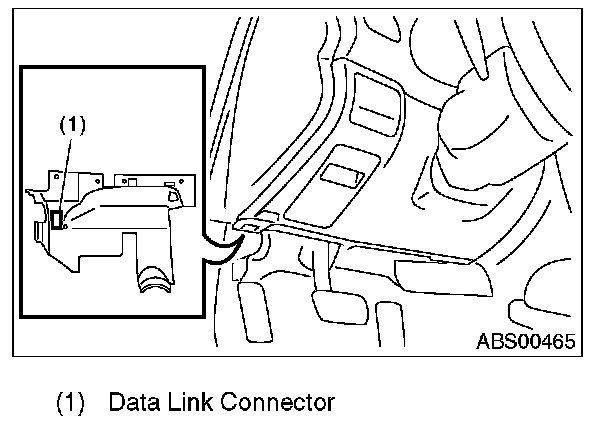 (1)

ABS00465

(1) Data Link Connector