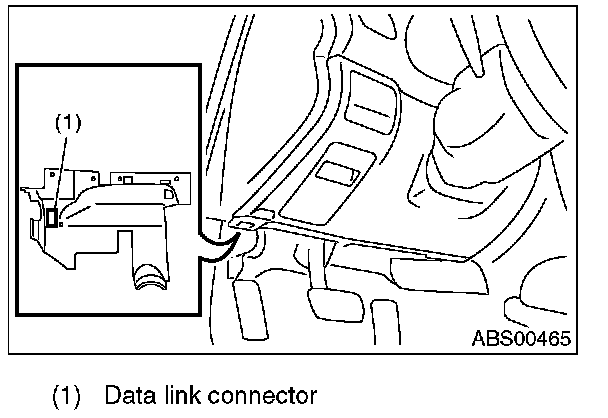 (1)

ABS00465

(1) Data link connector