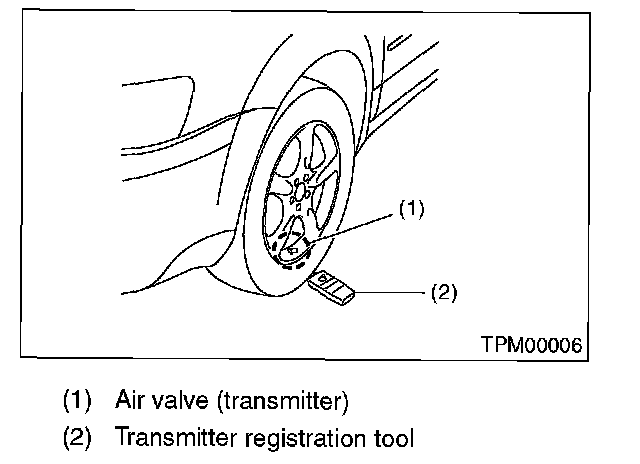 (1)

(2)

TPM00006

(1) Air valve (transmitter)

(2) Transmitter registration tool