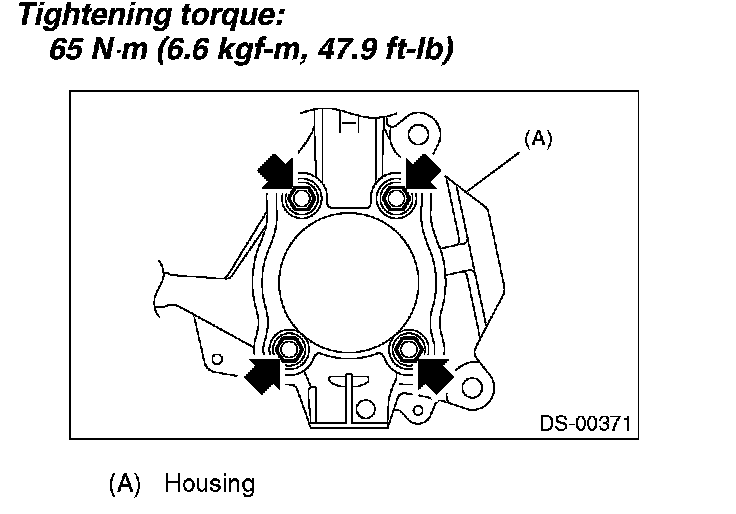 Tightening torque:
65 N·m (6.6 kgf-m, 47.9 ft-lb)

(A)

DS-00371

(A) Housing