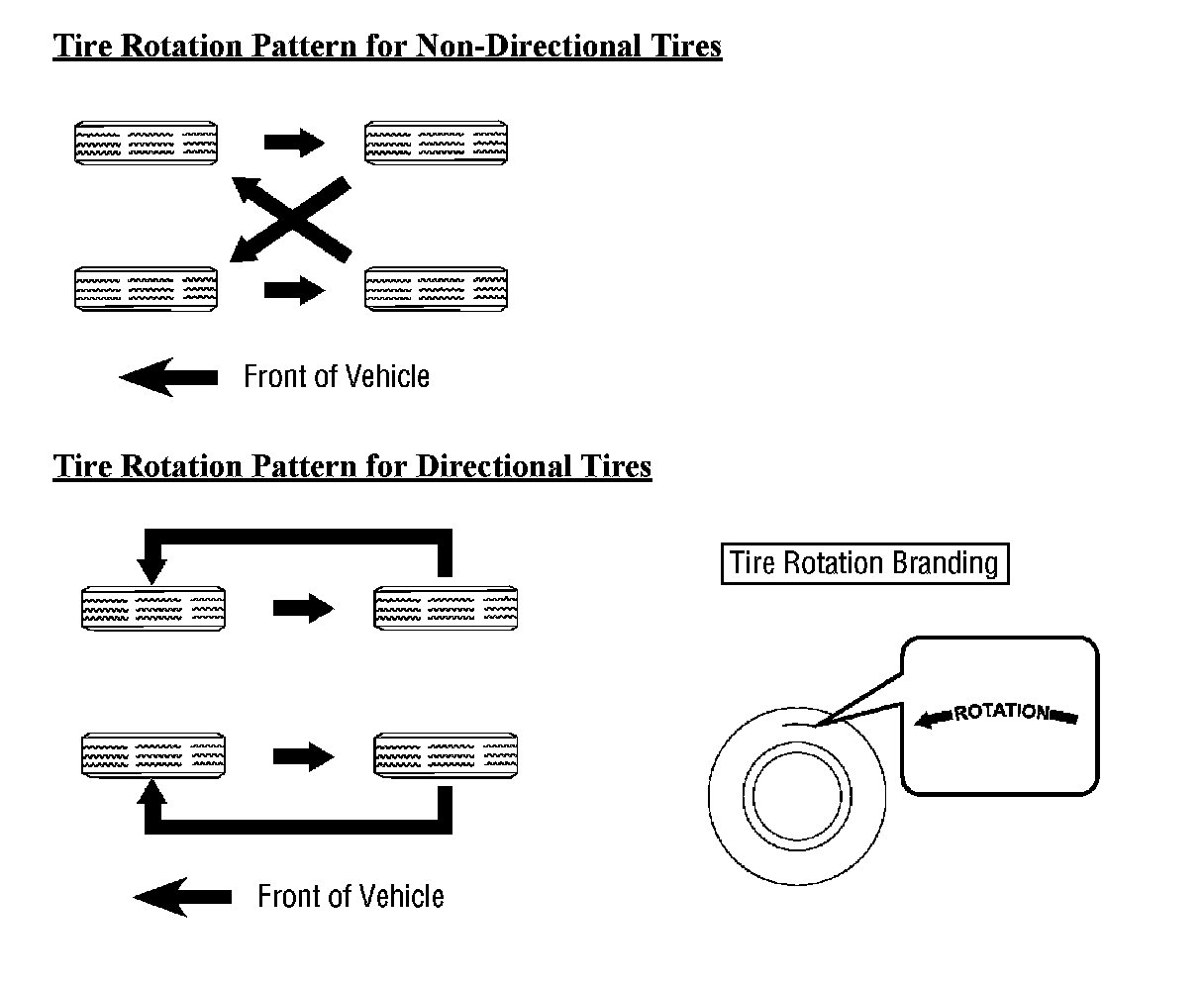 Tire Rotation Pattern for Non-Directional Tires

Front of Vehicle

Tire Rotation Pattern for Directional Tires

Tire Rotation Branding

ROTATION

Front of Vehicle