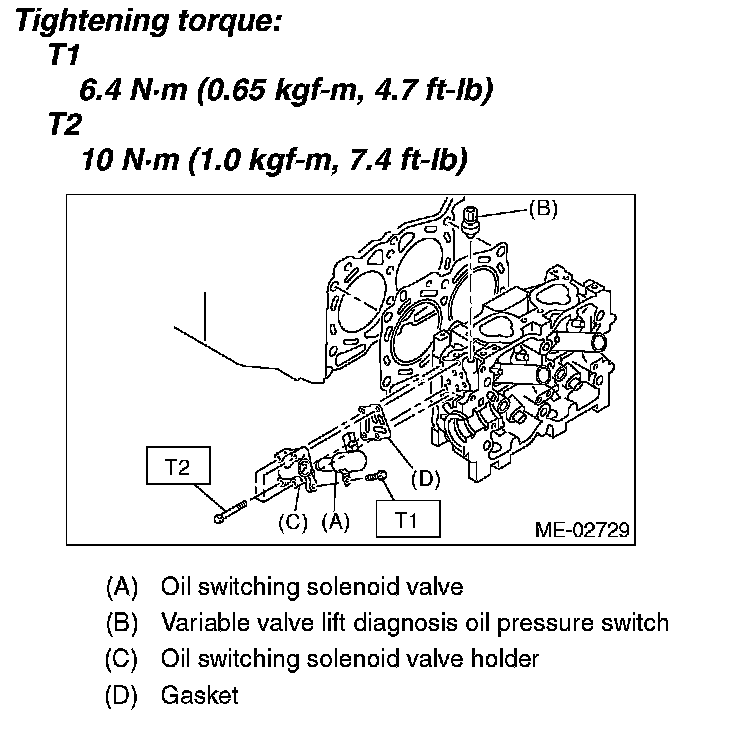 Tightening torque:
T1
6.4 N·m (0.65 kgf-m, 4.7 ft-lb)
T2
10 N·m (1.0 kgf-m, 7.4 ft-lb)

(B)
T2
(D)
(C) (A)
T1
ME-02729

(A) Oil switching solenoid valve
(B) Variable valve lift diagnosis oil pressure switch
(C) Oil switching solenoid valve holder
(D) Gasket