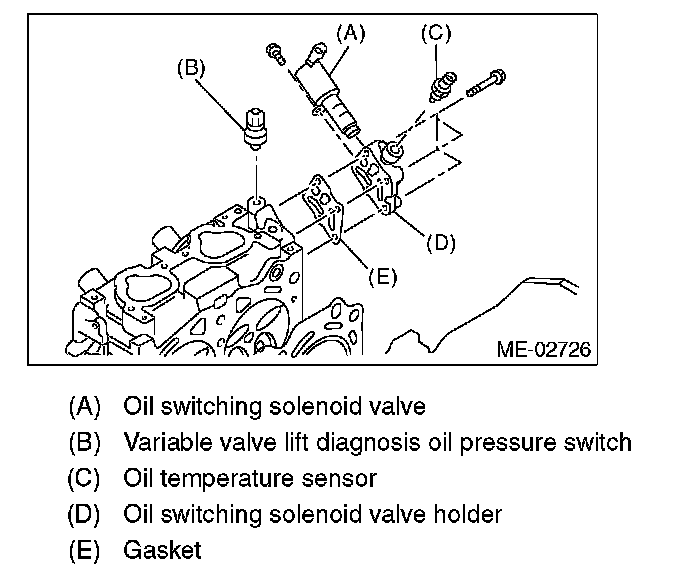 (A)
(C)
(B)
(D)
(E)
ME-02726

(A) Oil switching solenoid valve
(B) Variable valve lift diagnosis oil pressure switch
(C) Oil temperature sensor
(D) Oil switching solenoid valve holder
(E) Gasket