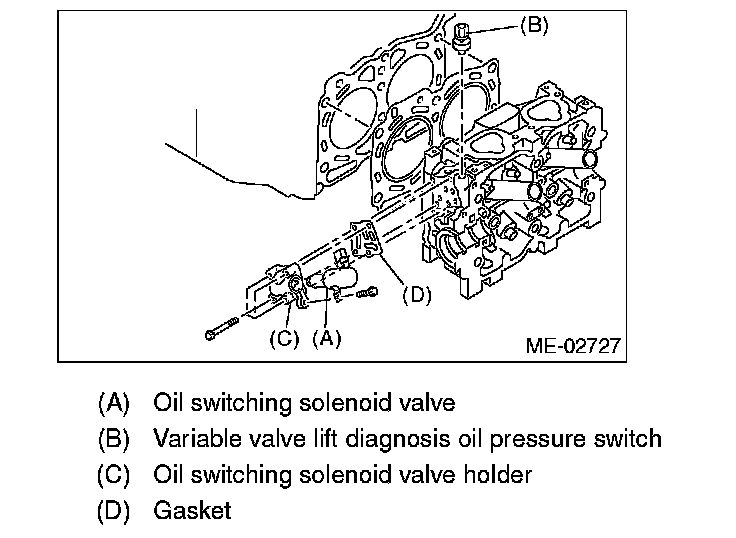 (B)

(D)

(C) (A)

ME-02727

(A) Oil switching solenoid valve
(B) Variable valve lift diagnosis oil pressure switch
(C) Oil switching solenoid valve holder
(D) Gasket