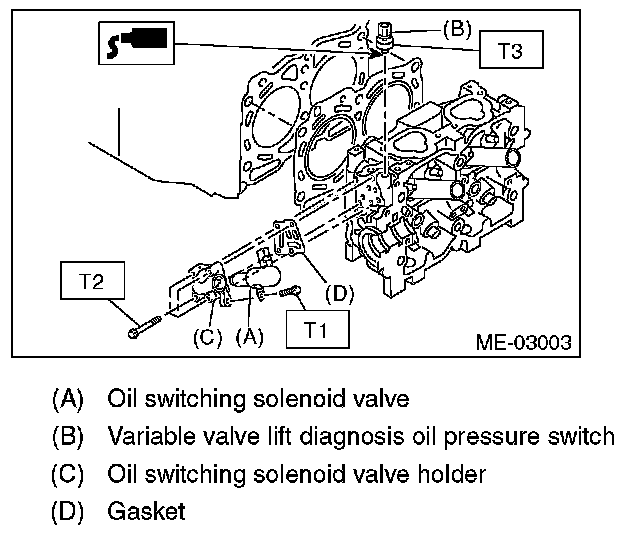 (B)
T3
T2
(D)
(C) (A)
T1
ME-03003

(A) Oil switching solenoid valve

(B) Variable valve lift diagnosis oil pressure switch

(C) Oil switching solenoid valve holder

(D) Gasket