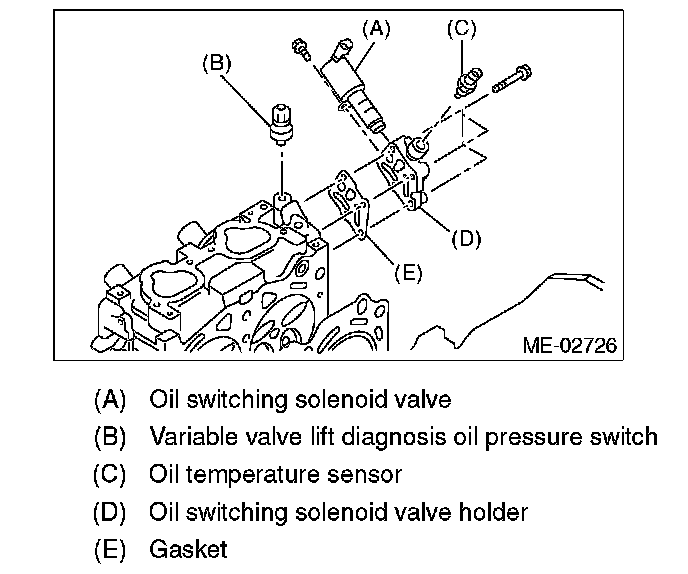 (A)
(C)
(B)
(D)
(E)
ME-02726

(A) Oil switching solenoid valve
(B) Variable valve lift diagnosis oil pressure switch
(C) Oil temperature sensor
(D) Oil switching solenoid valve holder
(E) Gasket