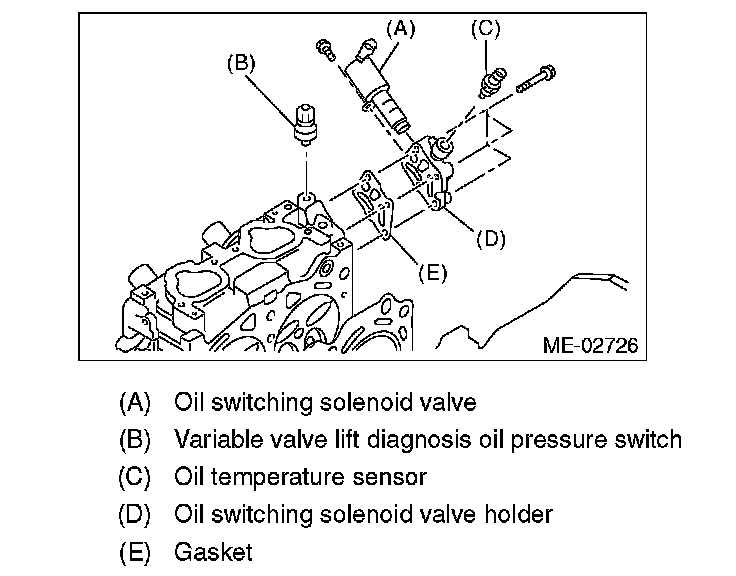 (A)
(C)
(B)
(D)
(E)
ME-02726

(A) Oil switching solenoid valve
(B) Variable valve lift diagnosis oil pressure switch
(C) Oil temperature sensor
(D) Oil switching solenoid valve holder
(E) Gasket