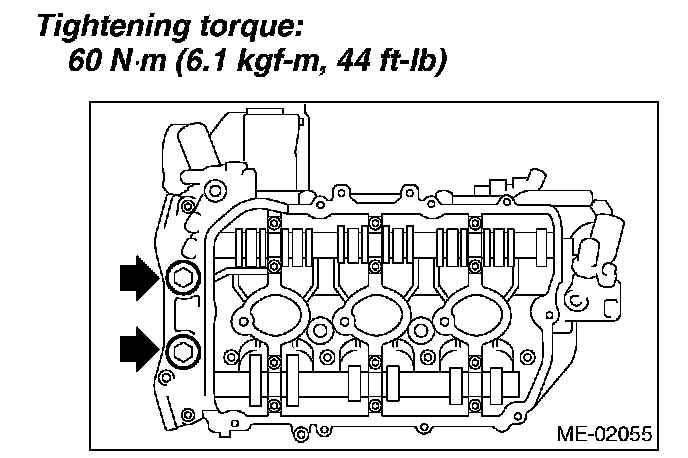 Tightening torque:
60 N·m (6.1 kgf-m, 44 ft-lb)

ME-02055