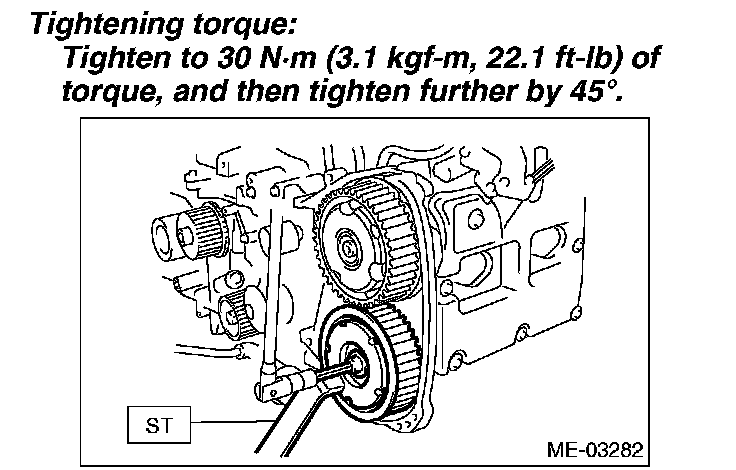 Tightening torque:
Tighten to 30 N·m (3.1 kgf-m, 22.1 ft-lb) of torque, and then tighten further by 45°.

ST

ME-03282