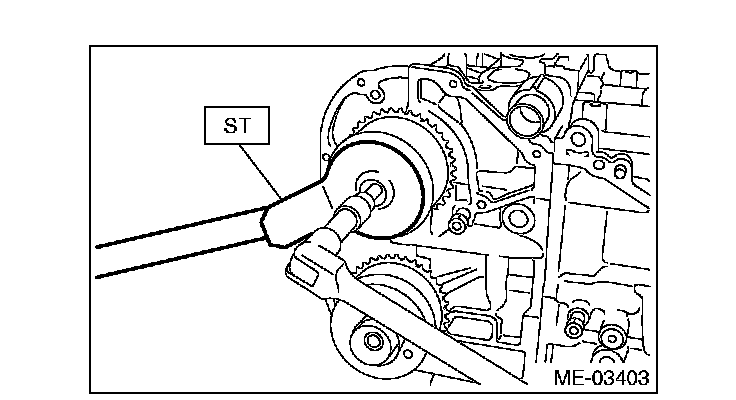 ST

ME-03403