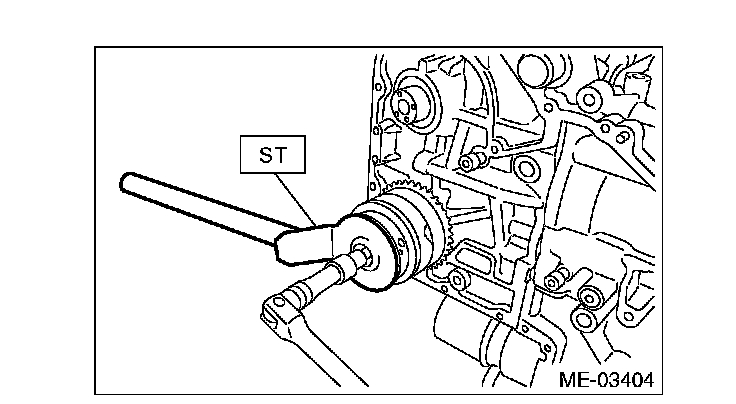 ST

ME-03404