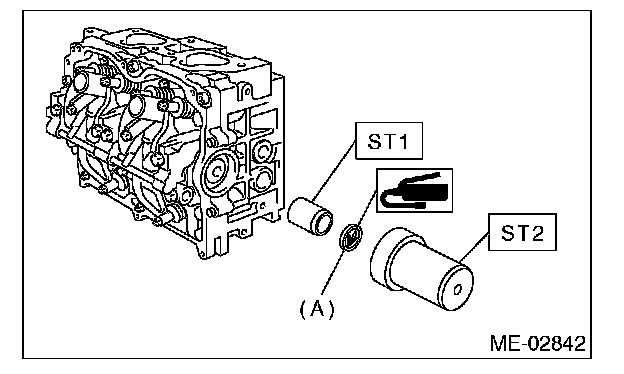 ST1

ST2

(A)

ME-02842