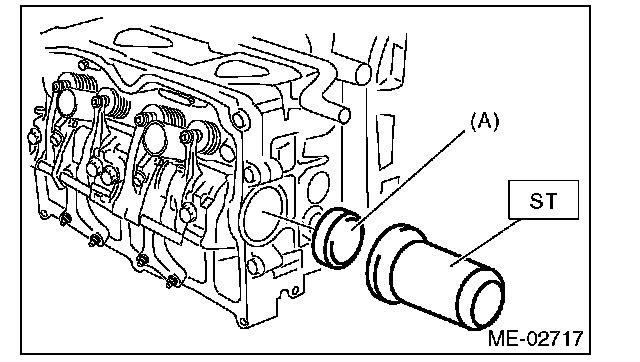 (A)

ST

ME-02717