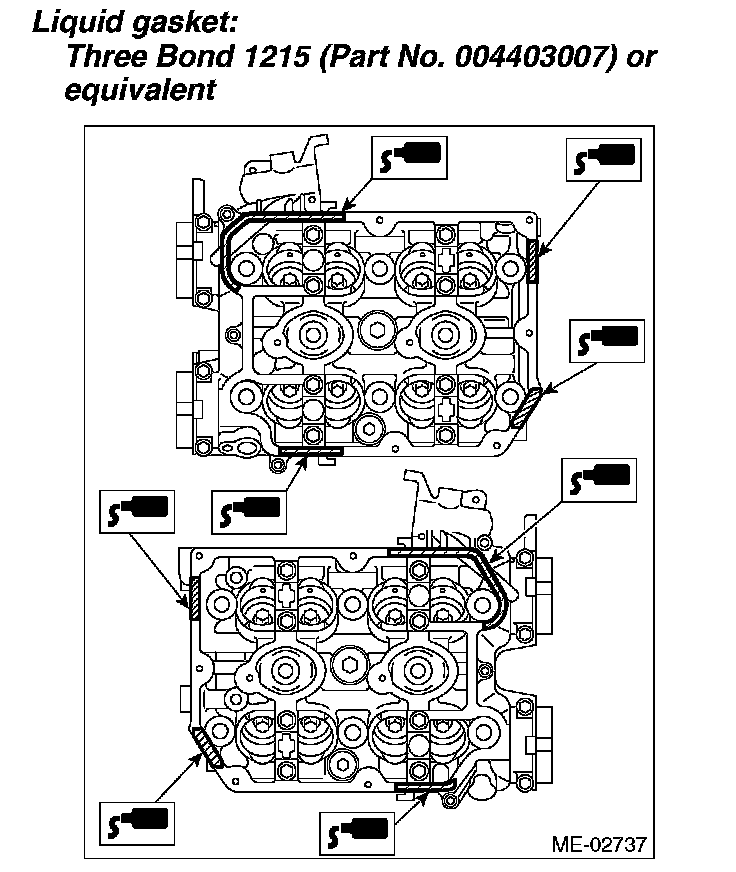 Liquid gasket:
Three Bond 1215 (Part No. 004403007) or equivalent

ME-02737