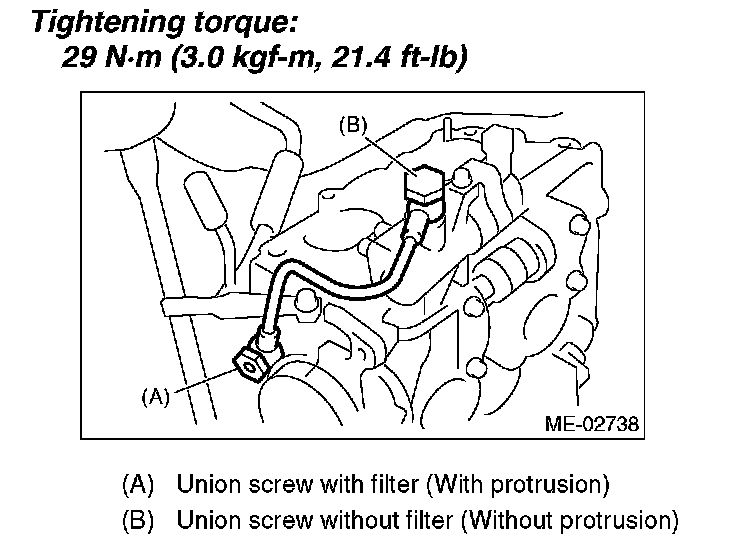 Tightening torque:
29 N·m (3.0 kgf-m, 21.4 ft-lb)

(B)

(A)

ME-02738

(A) Union screw with filter (With protrusion)
(B) Union screw without filter (Without protrusion)