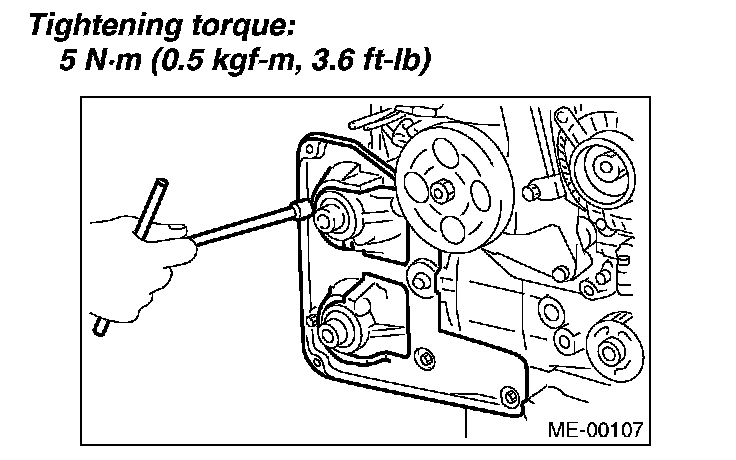 Tightening torque:
5 N·m (0.5 kgf-m, 3.6 ft-lb)

ME-00107