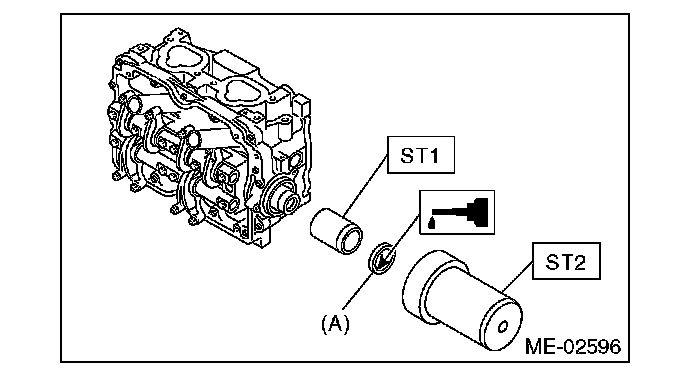 ST1
ST2
(A)
ME-02596