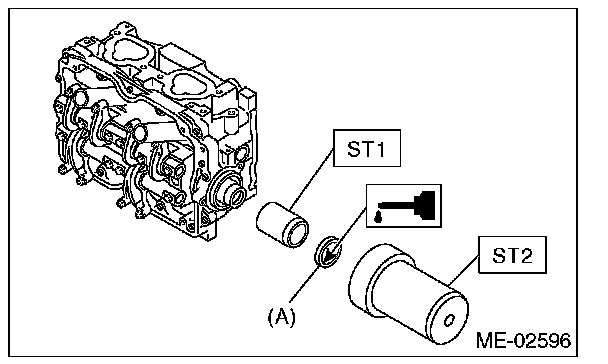 ST1
ST2
(A)
ME-02596