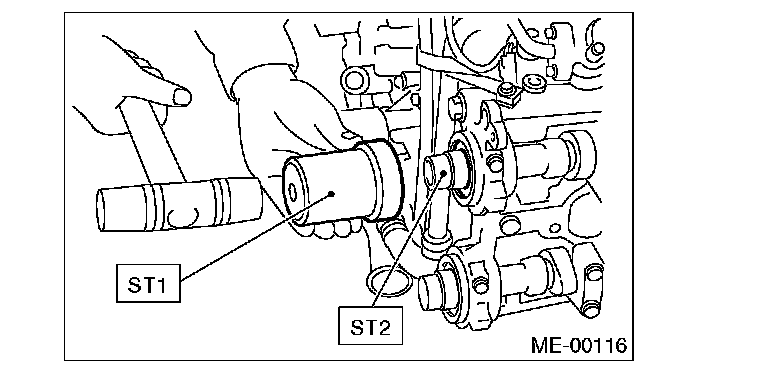 ST1

ST2

ME-00116