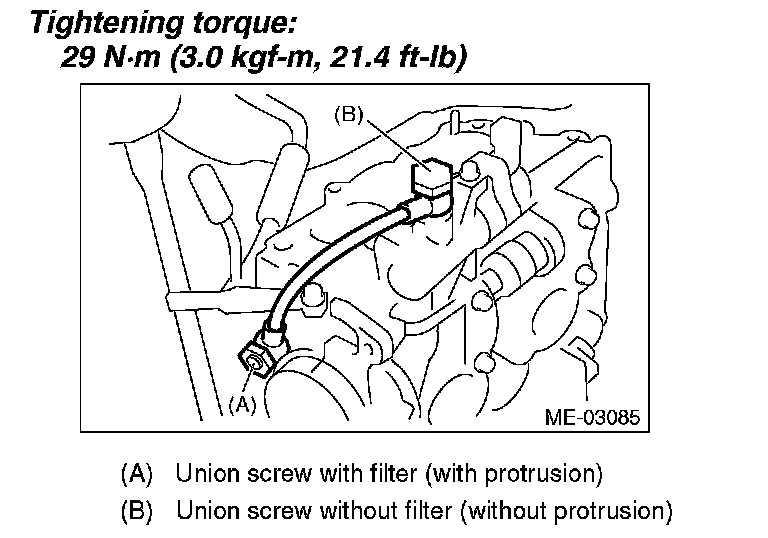 Tightening torque:
29 N·m (3.0 kgf-m, 21.4 ft-lb)

(B)

(A)

ME-03085

(A) Union screw with filter (with protrusion)
(B) Union screw without filter (without protrusion)