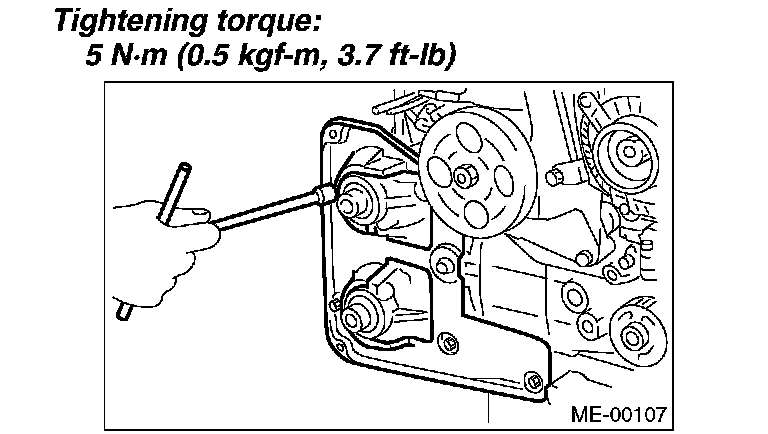 Tightening torque:
5 N·m (0.5 kgf-m, 3.7 ft-lb)

ME-00107