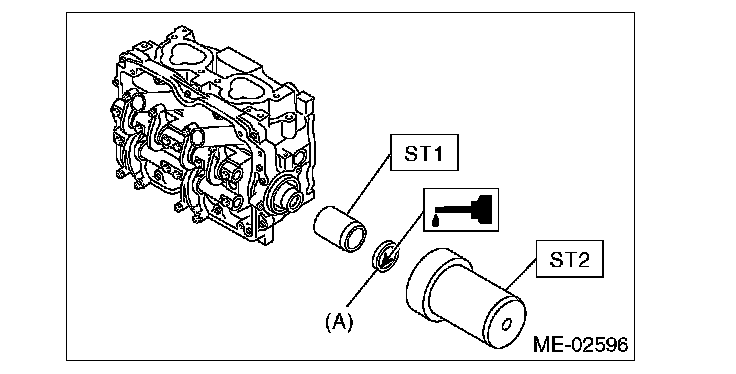 ST1
ST2
(A)
ME-02596