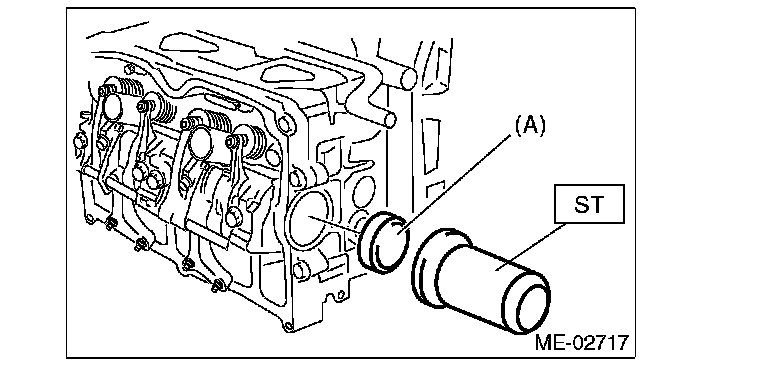 (A)

ST

ME-02717